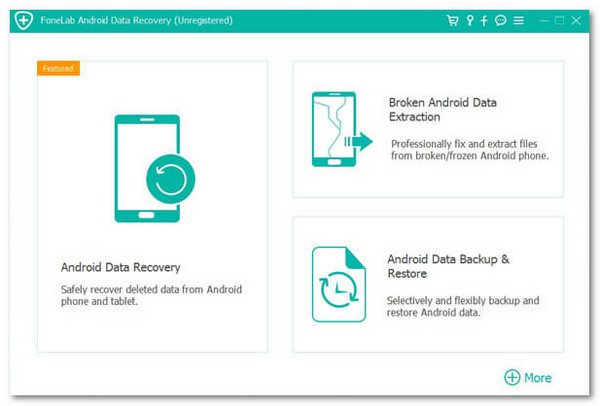 FoneLab Android Data Recovery (Unregistered)

Featured

Android Data Recovery

Safely recover deleted data from Android phone and tablet.

Broken Android Data Extraction

Professionally fix and extract files from broken/frozen Android phone.

Android Data Backup & Restore

Selectively and flexibly backup and restore Android data.

More